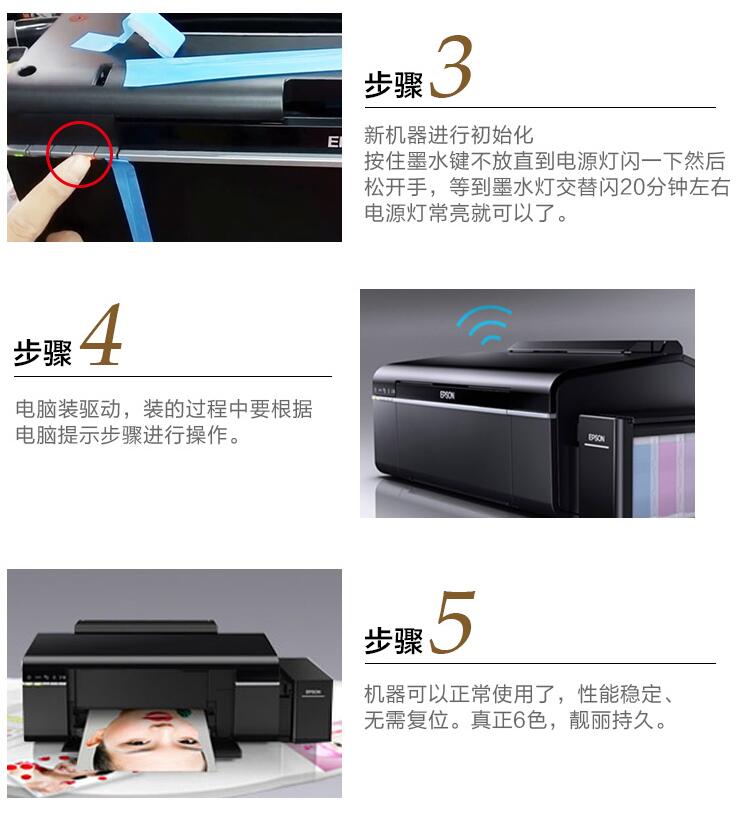 步骤3

新机器进行初始化
按住墨水键不放直到电源灯闪一下然后松开手，等到墨水灯交替闪20分钟左右电源灯常亮就可以了。

步骤4

电脑装驱动，装的过程中要根据电脑提示步骤进行操作。

EPSON

EPSON

步骤5

机器可以正常使用了，性能稳定、无需复位。真正6色，靓丽持久。

EPSON